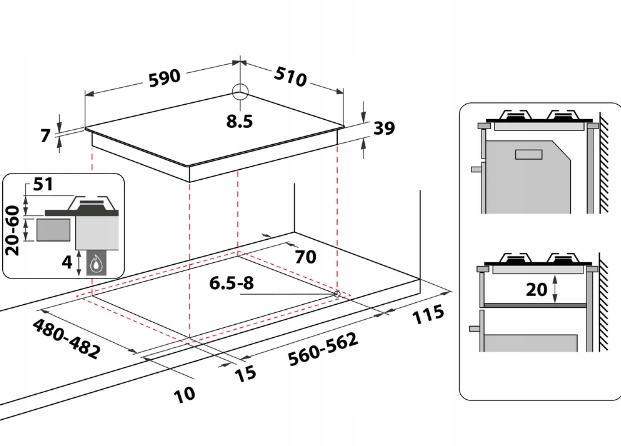 590
510
8.5
7
39
51
20-60
4
70
6.5-8
480-482
115
560-562
15
10
20