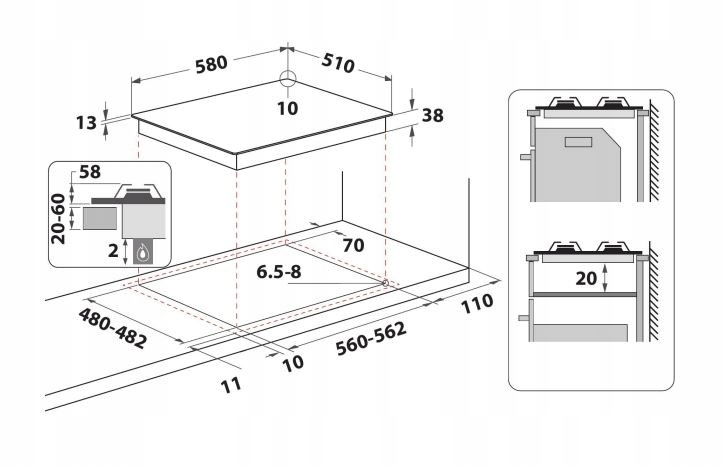 580
510
10
13
38
58
20-60
2
70
6.5-8
480-482
110
560-562
10
11
20